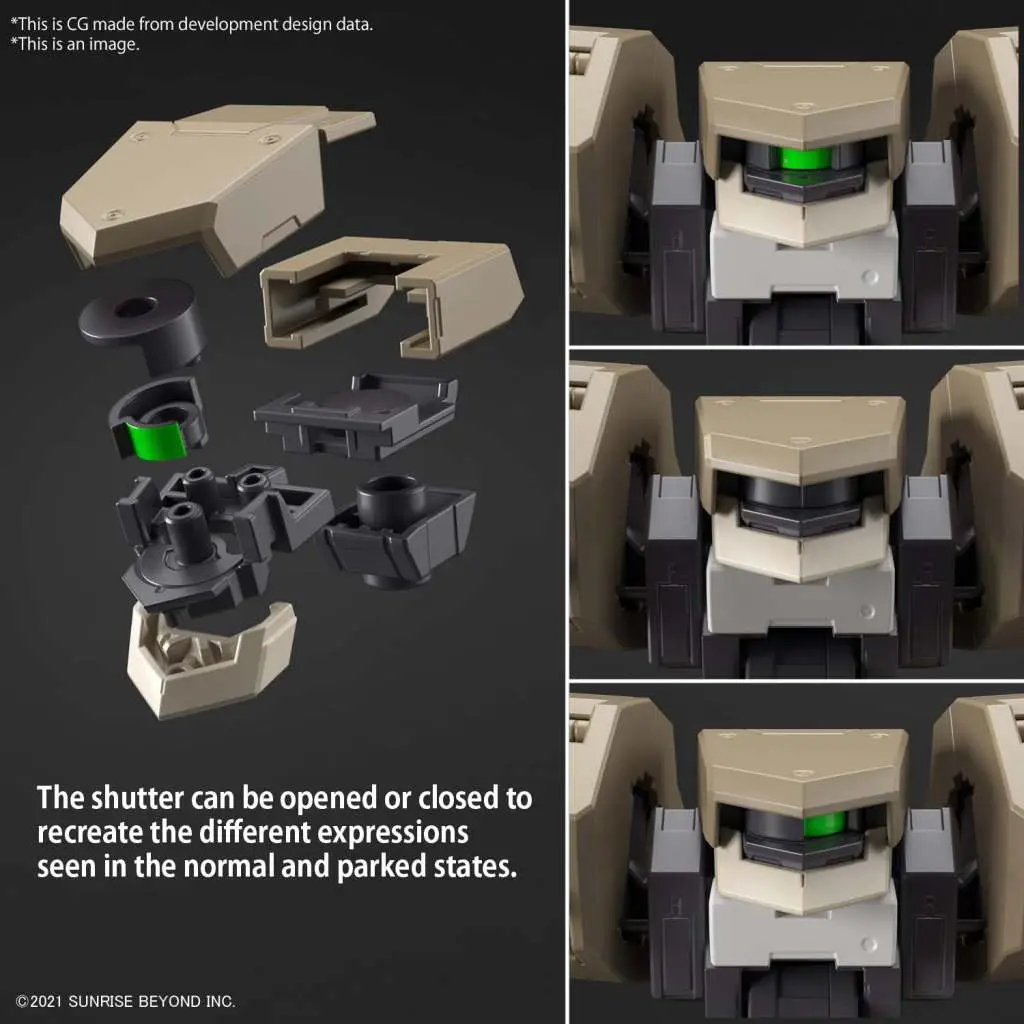 *This is CG made from development design data.
*This is an image.

The shutter can be opened or closed to recreate the different expressions seen in the normal and parked states.

©2021 SUNRISE BEYOND INC.