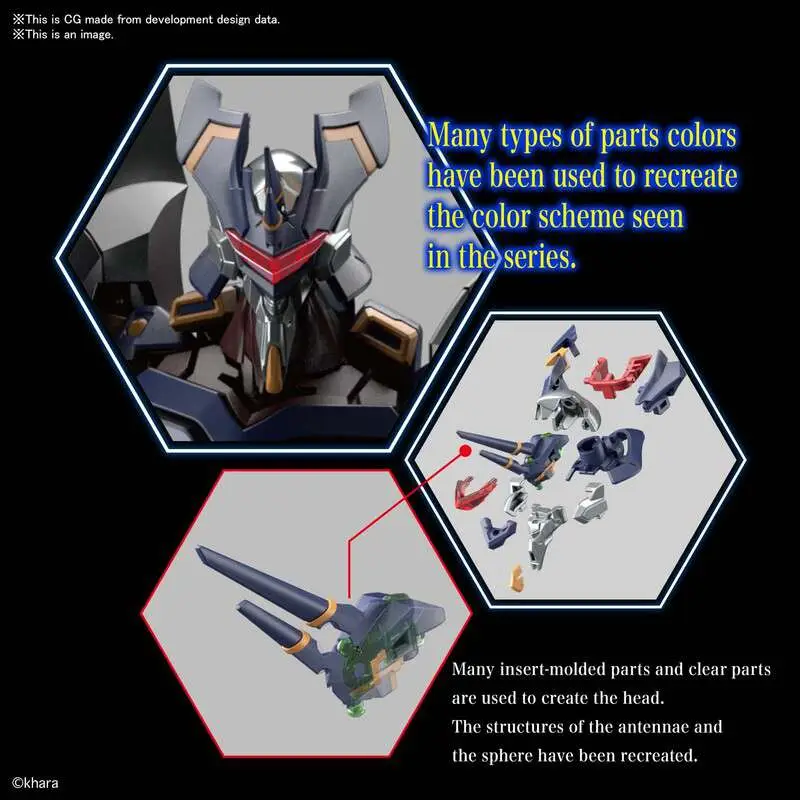 ※This is CG made from development design data.
※This is an image.

Many types of parts colors have been used to recreate the color scheme seen in the series.

Many insert-molded parts and clear parts are used to create the head.
The structures of the antennae and the sphere have been recreated.

©khara