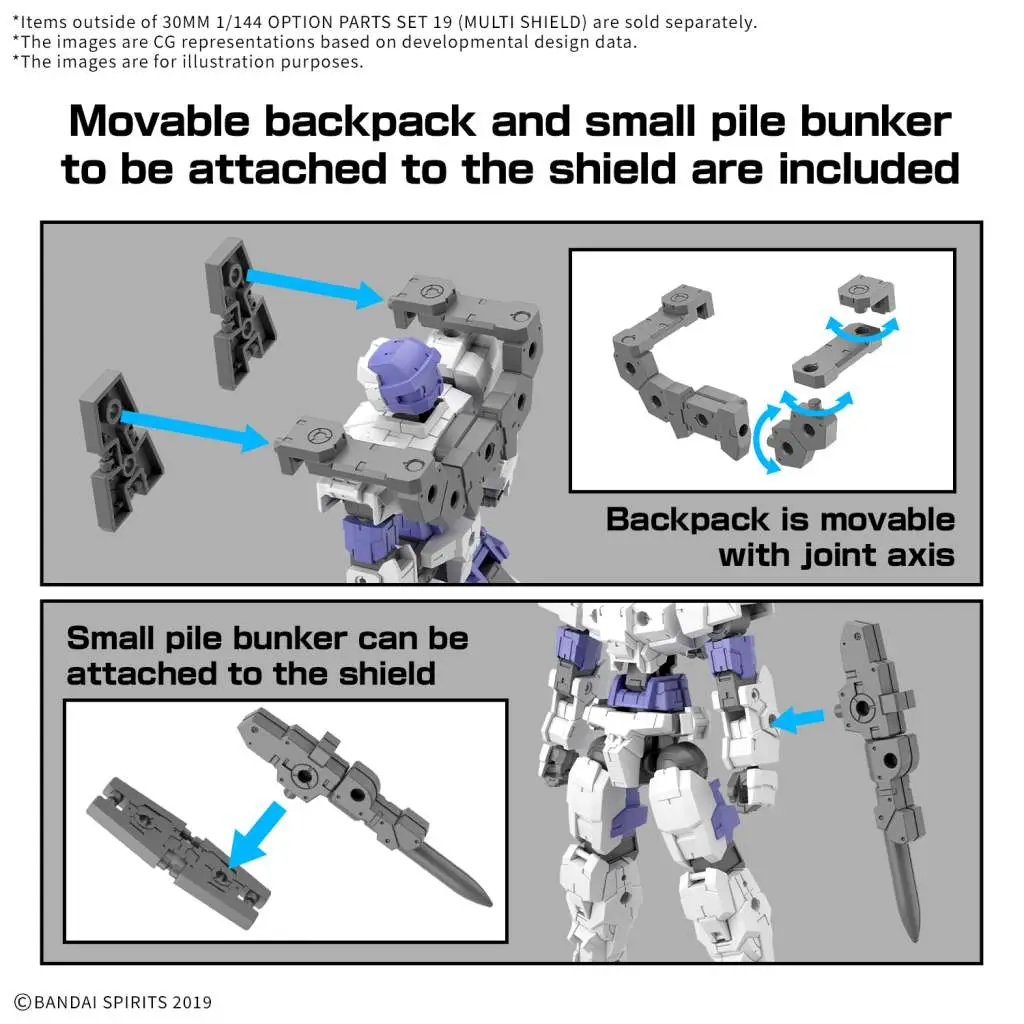 *Items outside of 30MM 1/144 OPTION PARTS SET 19 (MULTI SHIELD) are sold separately.
*The images are CG representations based on developmental design data.
*The images are for illustration purposes.

Movable backpack and small pile bunker to be attached to the shield are included

Backpack is movable with joint axis

Small pile bunker can be attached to the shield

©BANDAI SPIRITS 2019